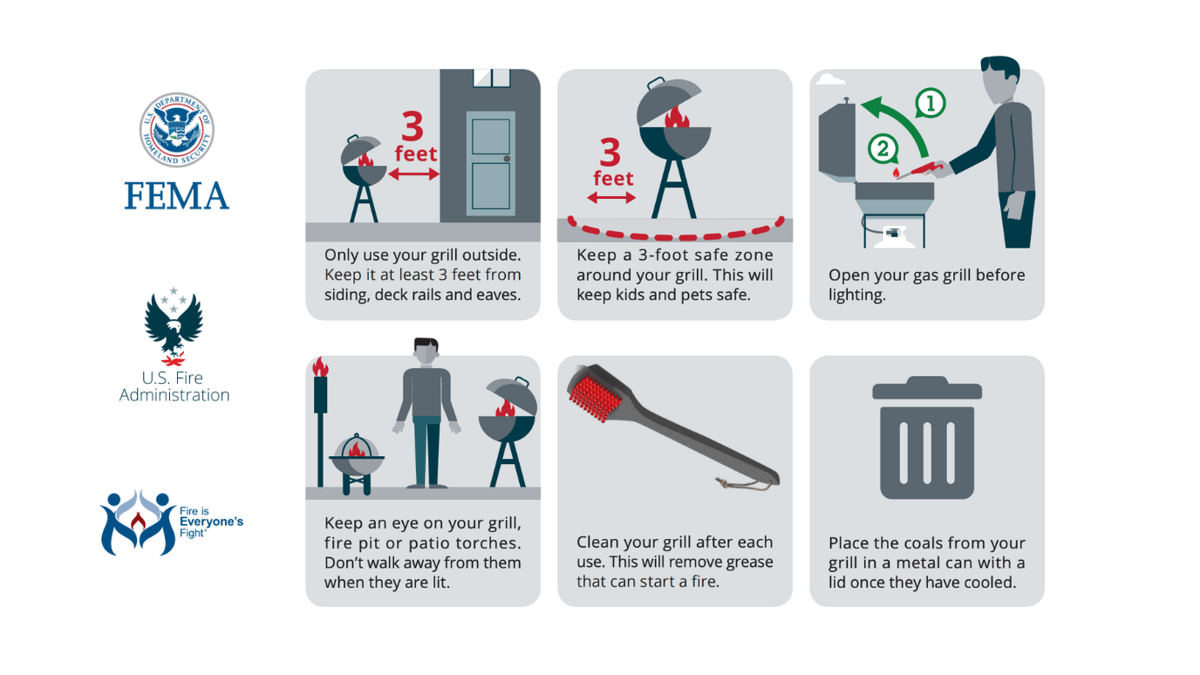 U.S. DEPARTMENT OF HOMELAND SECURITY

FEMA

U.S. Fire Administration

Fire is Everyone's Fight

3 feet

Only use your grill outside. Keep it at least 3 feet from siding, deck rails and eaves.

3 feet

Keep a 3-foot safe zone around your grill. This will keep kids and pets safe.

1

2

Open your gas grill before lighting.

Keep an eye on your grill, fire pit or patio torches. Don't walk away from them when they are lit.

Clean your grill after each use. This will remove grease that can start a fire.

Place the coals from your grill in a metal can with a lid once they have cooled.